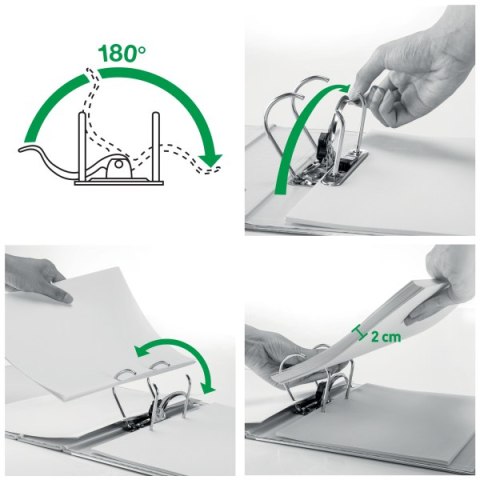 180°

2 cm